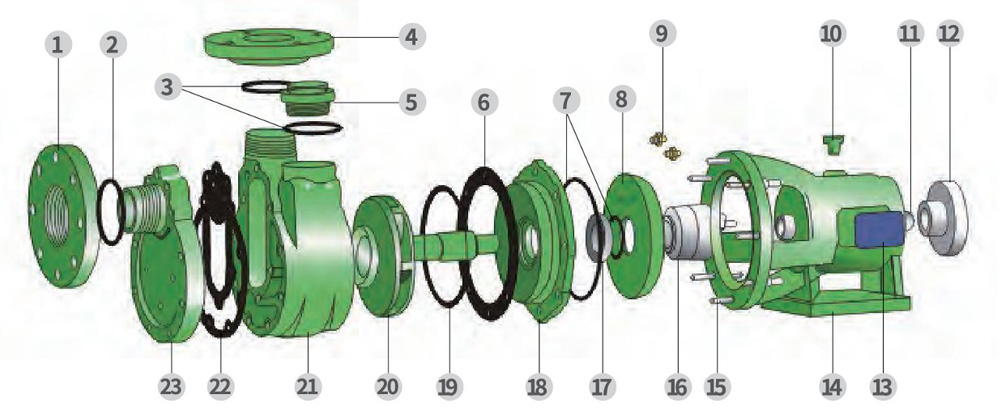 1
2
3
4
5
6
7
8
9
10
11
12
23
22
21
20
19
18
17
16
15
14
13